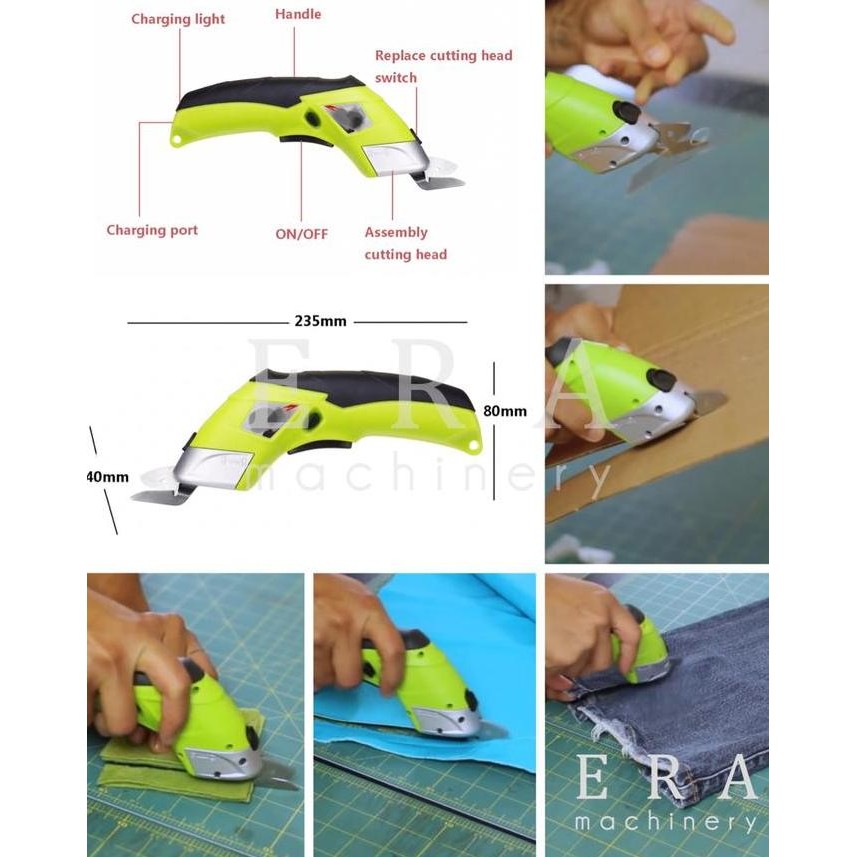 Charging light
Handle
Replace cutting head switch
Charging port
ON/OFF
Assembly cutting head

235mm
80mm
40mm

ERA
machinery

ERA
machinery