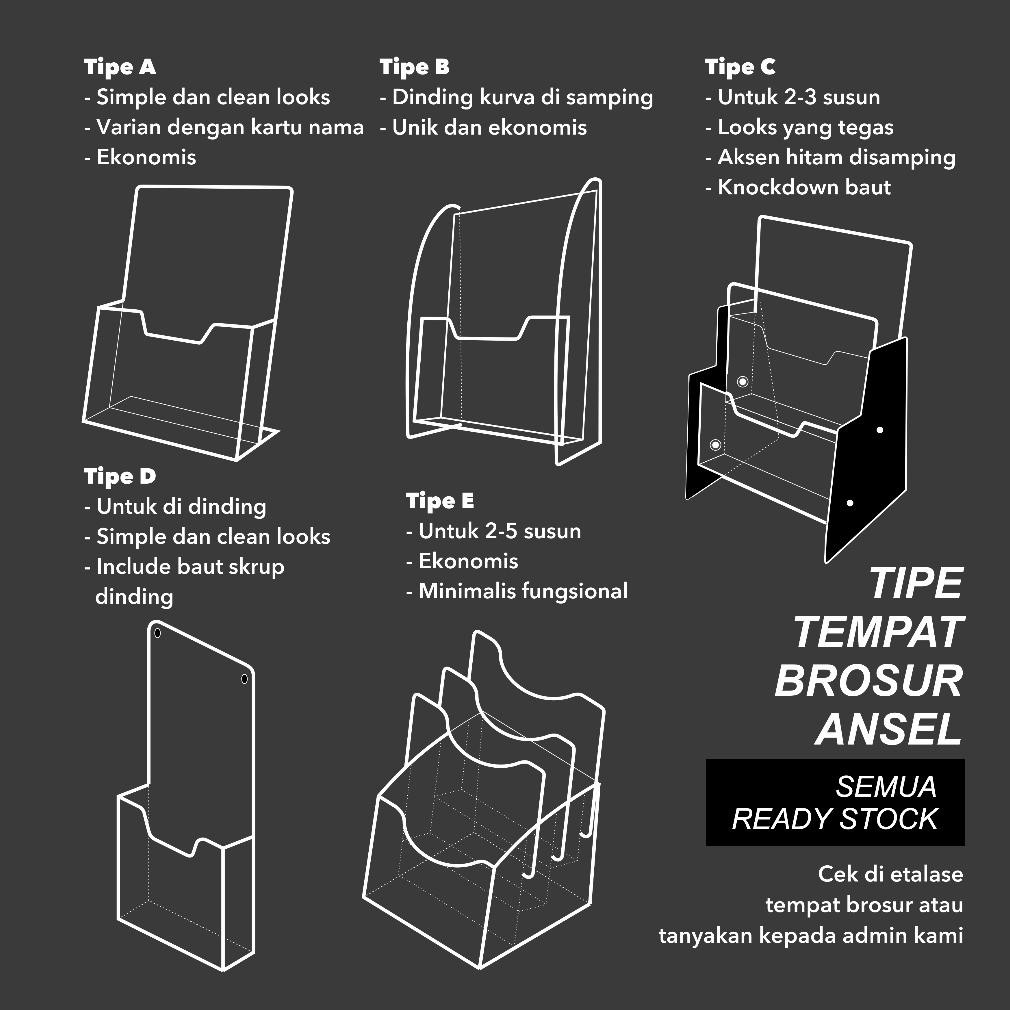 Tipe A
- Simple dan clean looks
- Varian dengan kartu nama
- Ekonomis

Tipe B
- Dinding kurva di samping
- Unik dan ekonomis

Tipe C
- Untuk 2-3 susun
- Looks yang tegas
- Aksen hitam disamping
- Knockdown baut

Tipe D
- Untuk di dinding
- Simple dan clean looks
- Include baut skrup dinding

Tipe E
- Untuk 2-5 susun
- Ekonomis
- Minimalis fungsional

TIPE TEMPAT BROSUR ANSEL

SEMUA READY STOCK

Cek di etalase tempat brosur atau tanyakan kepada admin kami