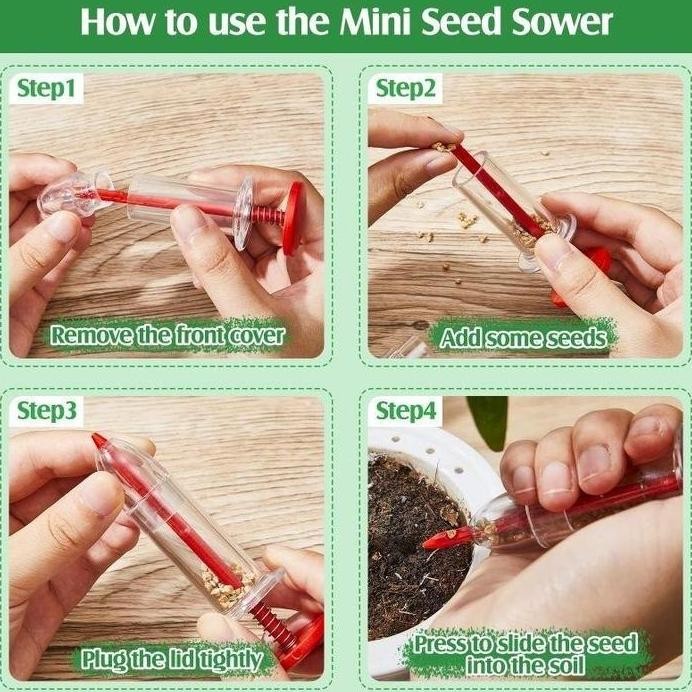 How to use the Mini Seed Sower

Step1

Remove the front cover

Step2

Add some seeds

Step3

Plug the lid tightly

Step4

Press to slide the seed into the soil