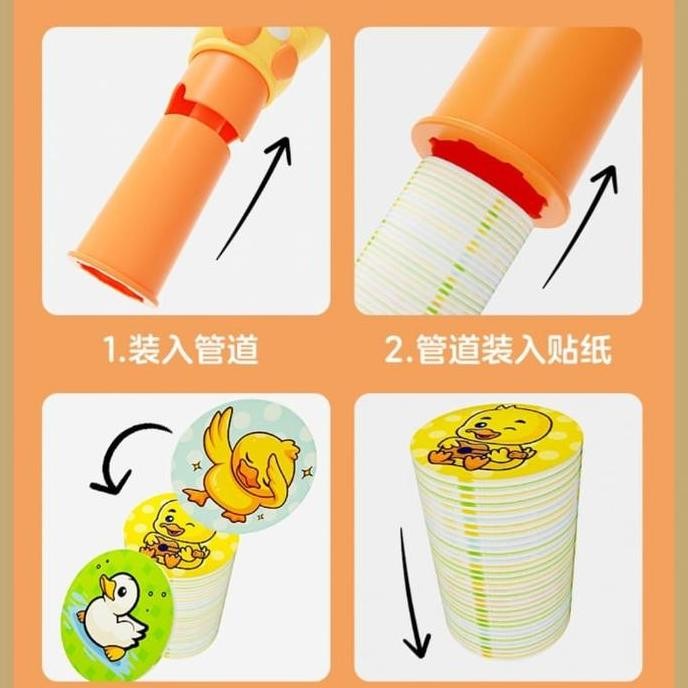 1.装入管道

2.管道装入贴纸