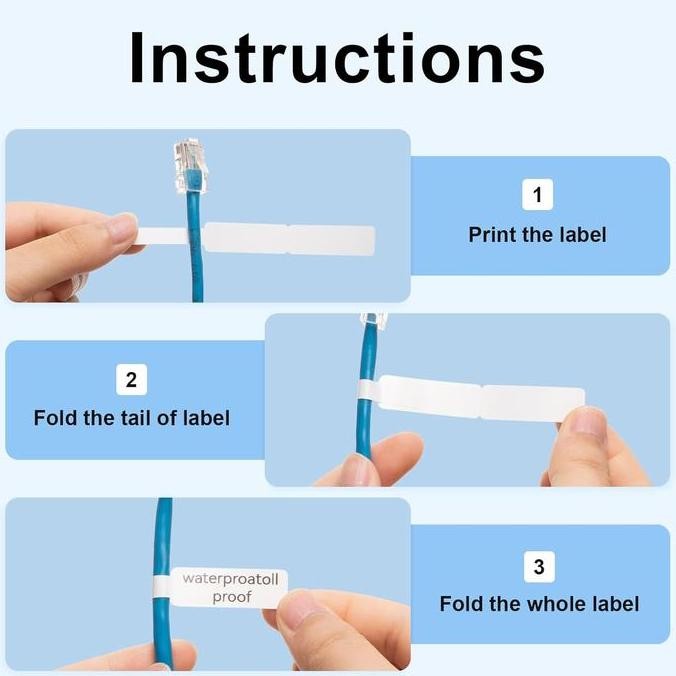 Instructions

1
Print the label

2
Fold the tail of label

waterproatoll
proof

3
Fold the whole label