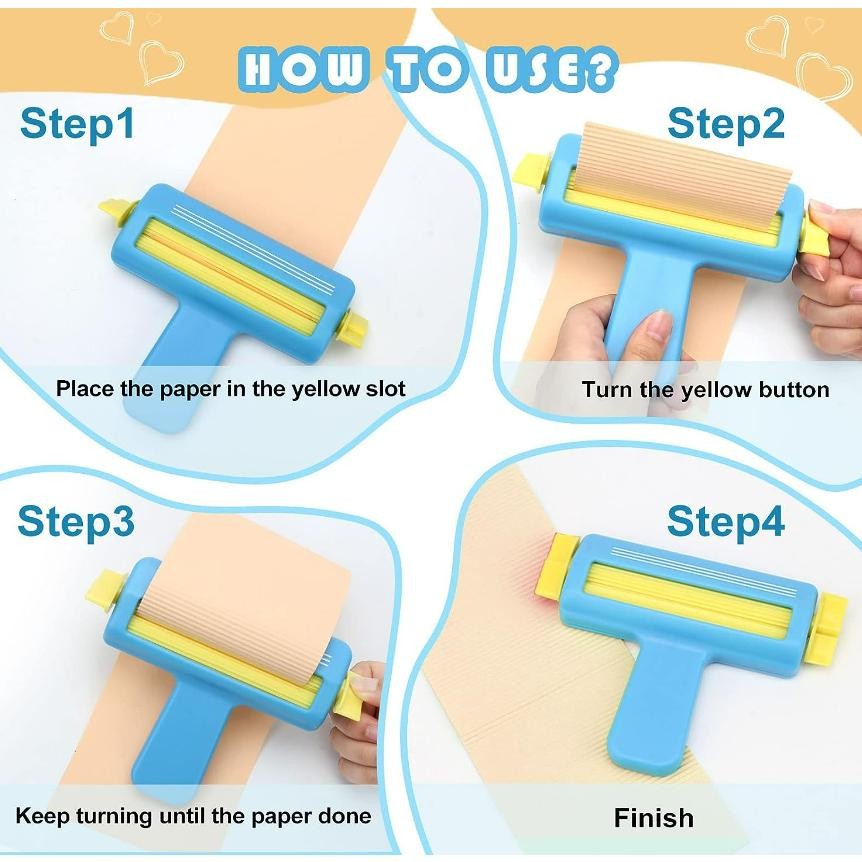 HOW TO USE?

Step1

Place the paper in the yellow slot

Step2

Turn the yellow button

Step3

Keep turning until the paper done

Step4

Finish