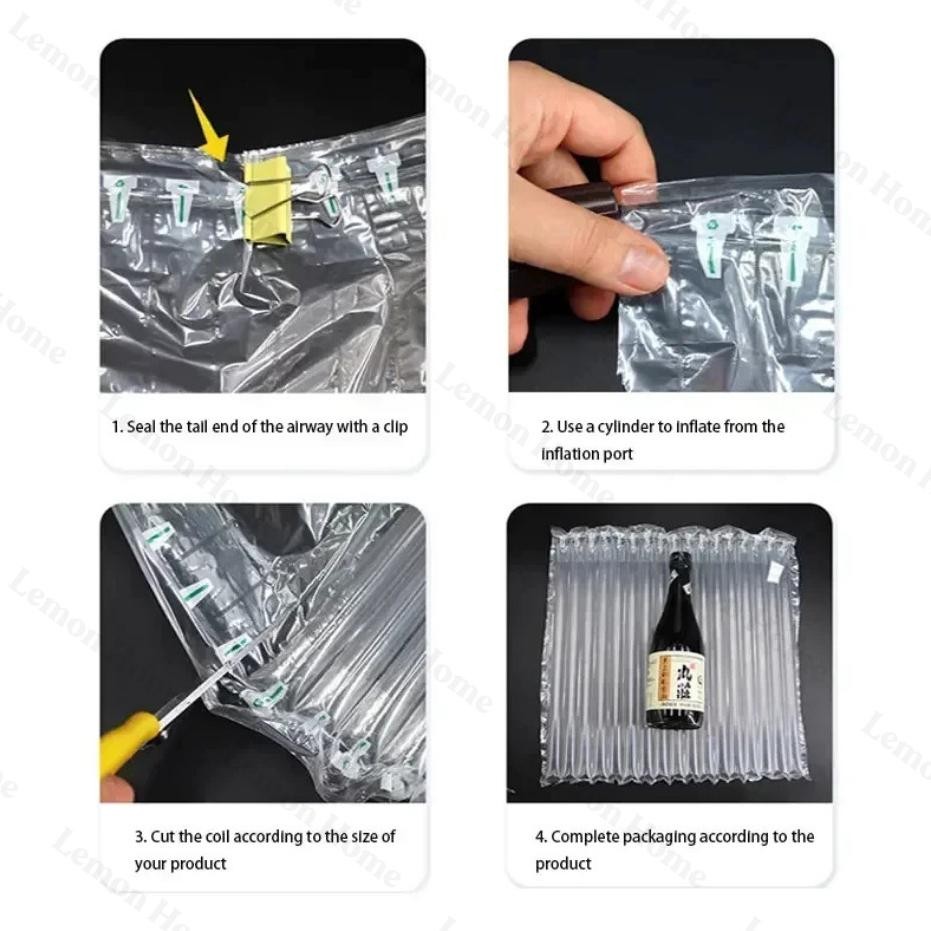 1. Seal the tail end of the airway with a clip

2. Use a cylinder to inflate from the inflation port

3. Cut the coil according to the size of your product

4. Complete packaging according to the product

Lemon Home