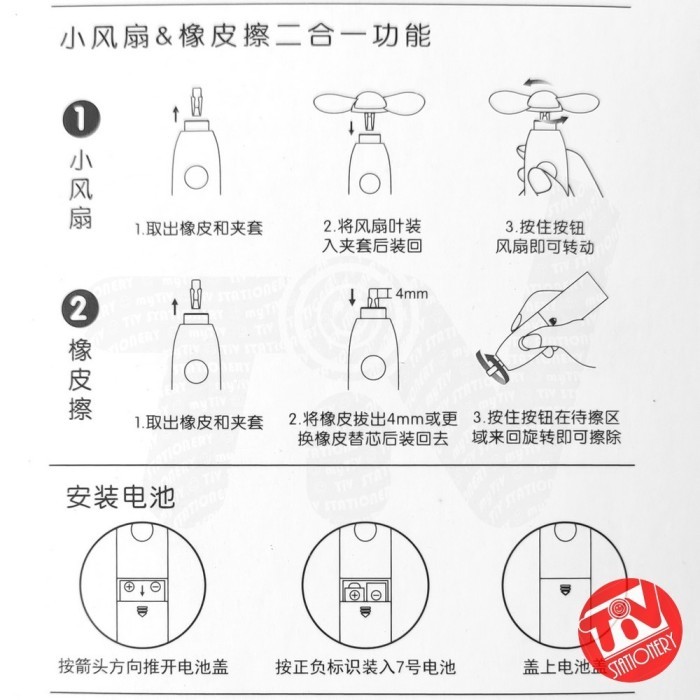 小风扇&橡皮擦二合一功能

1
小风扇

1.取出橡皮和夹套

2.将风扇叶装入夹套后装回

3.按住按钮风扇即可转动

2
橡皮擦

4mm

1.取出橡皮和夹套

2.将橡皮拔出4mm或更换橡皮替芯后装回去

3.按住按钮在待擦区域来回旋转即可擦除

安装电池

按箭头方向推开电池盖

按正负标识装入7号电池

盖上电池盖

TIV STATIONERY