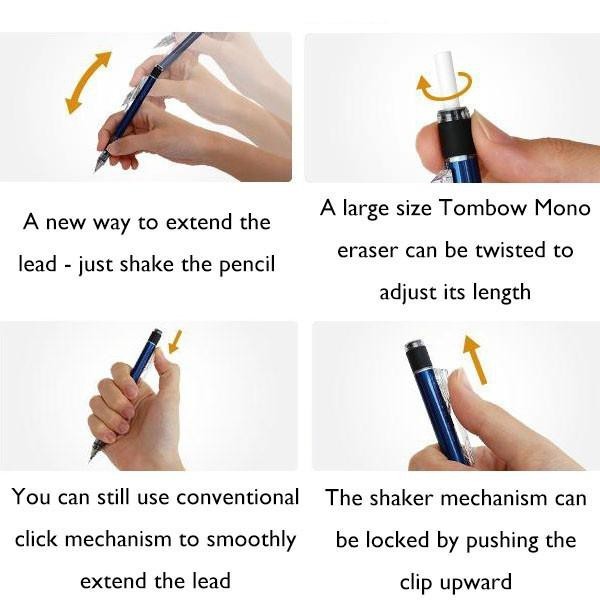 A new way to extend the lead - just shake the pencil

A large size Tombow Mono eraser can be twisted to adjust its length

You can still use conventional click mechanism to smoothly extend the lead

The shaker mechanism can be locked by pushing the clip upward