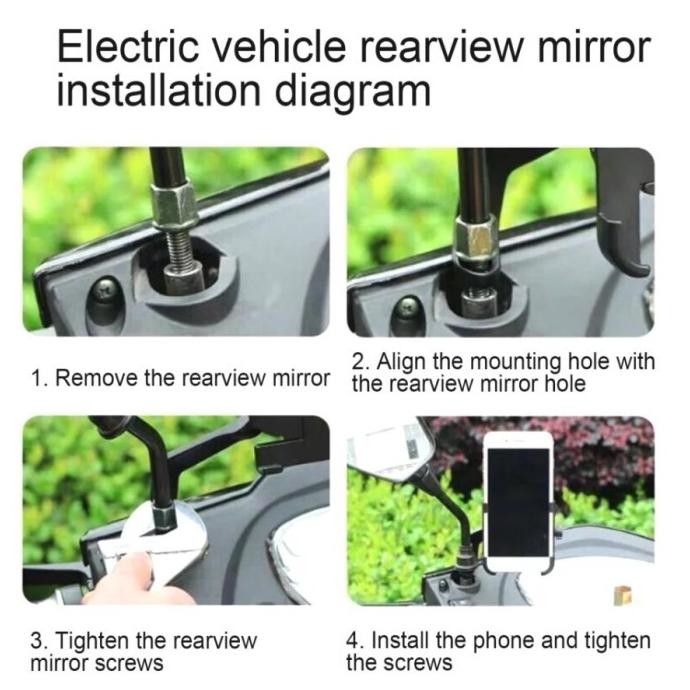 Electric vehicle rearview mirror installation diagram

1. Remove the rearview mirror

2. Align the mounting hole with the rearview mirror hole

3. Tighten the rearview mirror screws

4. Install the phone and tighten the screws