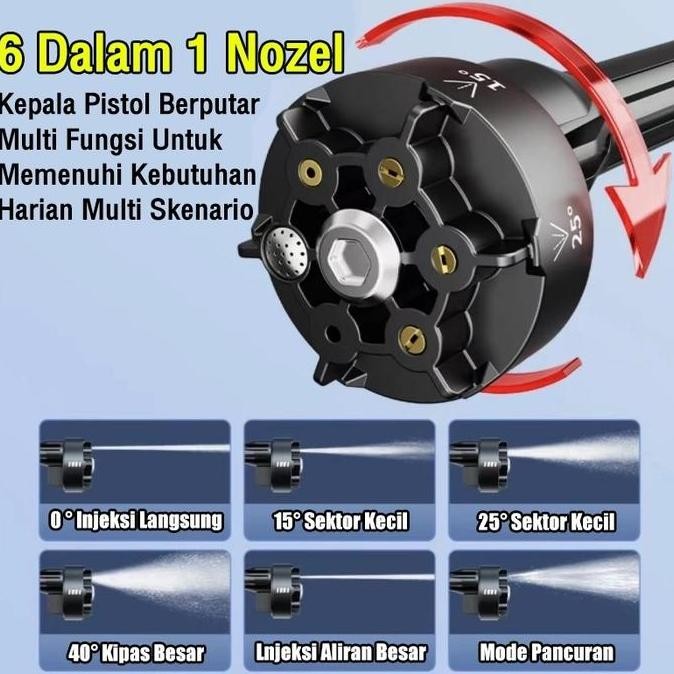 6 Dalam 1 Nozel

Kepala Pistol Berputar Multi Fungsi Untuk Memenuhi Kebutuhan Harian Multi Skenario

15°

25°

0° Injeksi Langsung

15° Sektor Kecil

25° Sektor Kecil

40° Kipas Besar

Lnjeksi Aliran Besar

Mode Pancuran