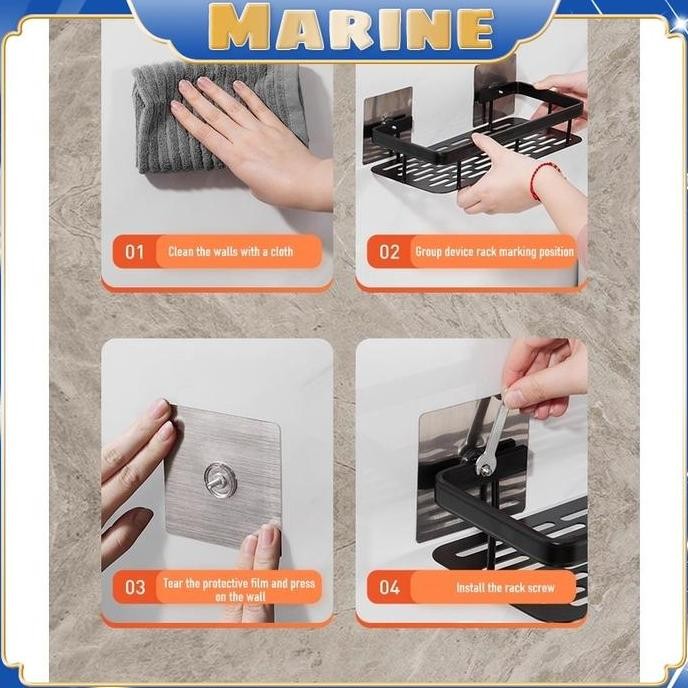 MARINE

01 Clean the walls with a cloth

02 Group device rack marking position

03 Tear the protective film and press on the wall

04 Install the rack screw