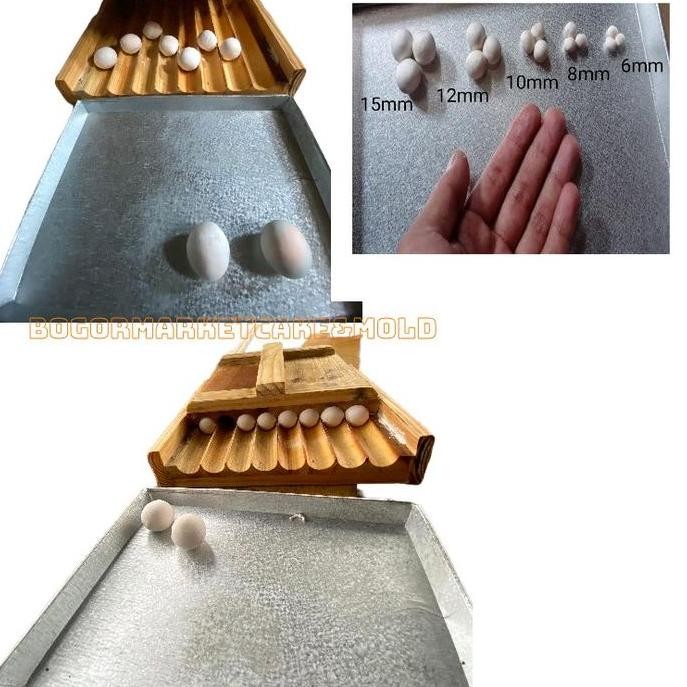 15mm 12mm 10mm 8mm 6mm

BOGORMARKETCAKE&MOLD