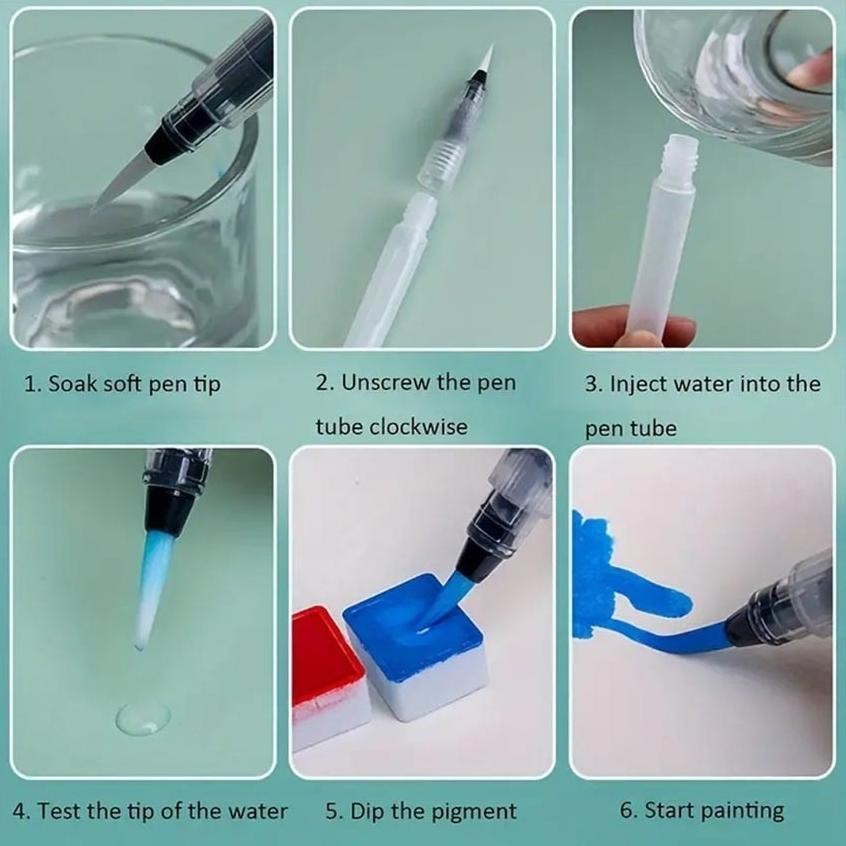 1. Soak soft pen tip

2. Unscrew the pen tube clockwise

3. Inject water into the pen tube

4. Test the tip of the water

5. Dip the pigment

6. Start painting