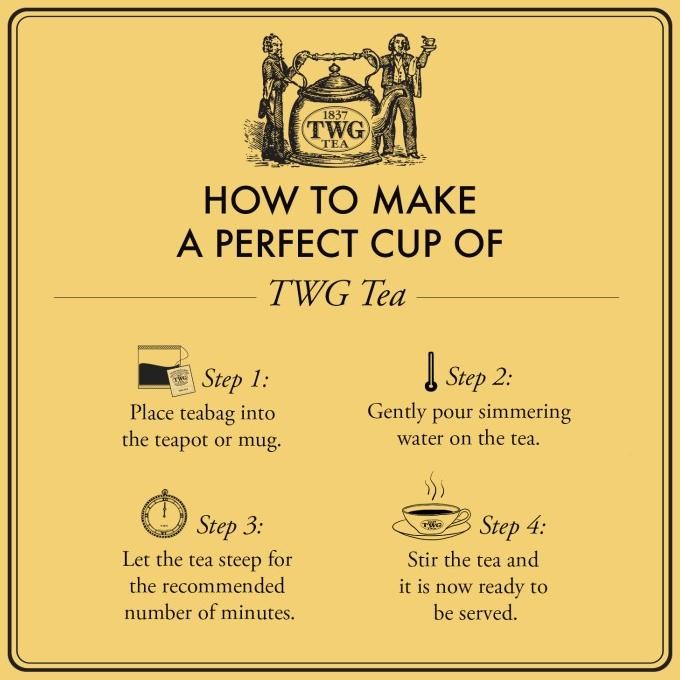 1837
TWG
TEA

HOW TO MAKE
A PERFECT CUP OF
TWG Tea

Step 1:
Place teabag into the teapot or mug.

Step 2:
Gently pour simmering water on the tea.

Step 3:
Let the tea steep for the recommended number of minutes.

Step 4:
Stir the tea and it is now ready to be served.