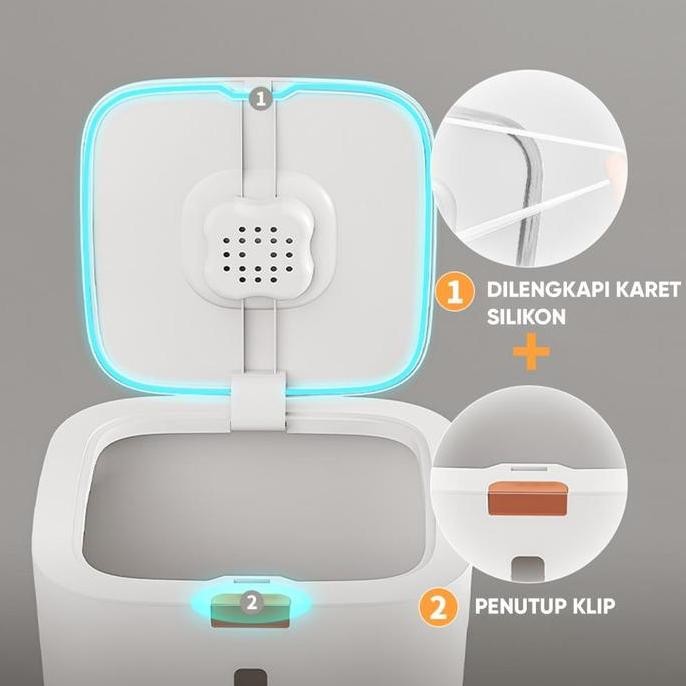 1

1 DILENGKAPI KARET SILIKON

+

2

2 PENUTUP KLIP