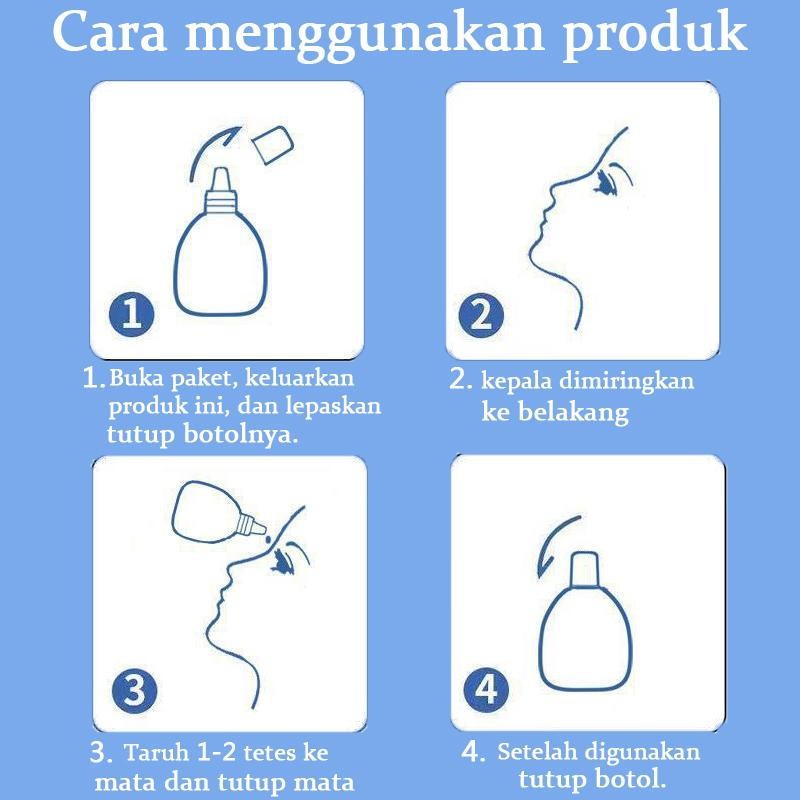 Cara menggunakan produk

1

1. Buka paket, keluarkan produk ini, dan lepaskan tutup botolnya.

2

2. kepala dimiringkan ke belakang

3

3. Taruh 1-2 tetes ke mata dan tutup mata

4

4. Setelah digunakan tutup botol.