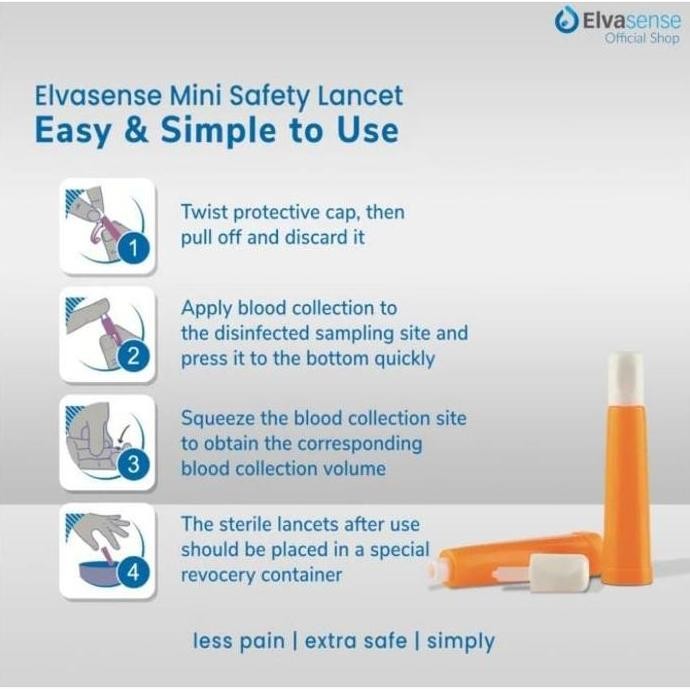 Elvasense
Official Shop

Elvasense Mini Safety Lancet
Easy & Simple to Use

1
Twist protective cap, then pull off and discard it

2
Apply blood collection to the disinfected sampling site and press it to the bottom quickly

3
Squeeze the blood collection site to obtain the corresponding blood collection volume

4
The sterile lancets after use should be placed in a special revocery container

less pain | extra safe | simply