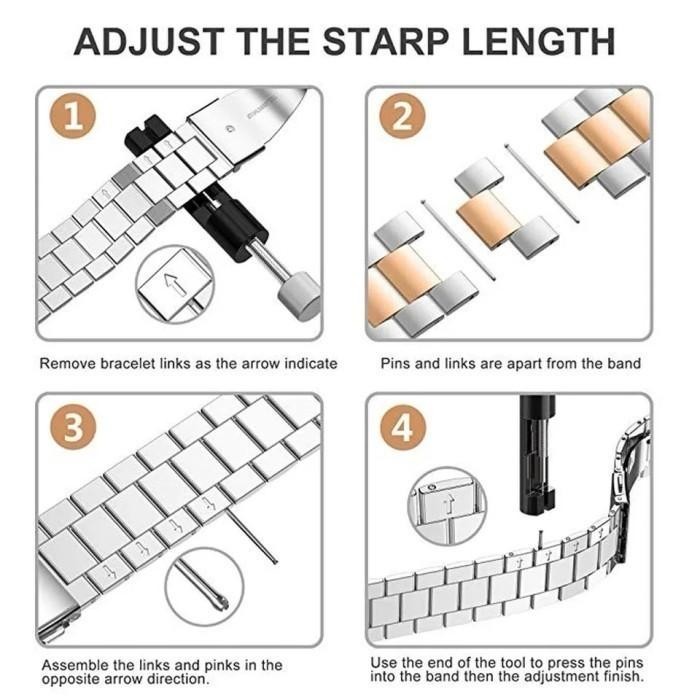 ADJUST THE STARP LENGTH

1

Remove bracelet links as the arrow indicate

2

Pins and links are apart from the band

3

Assemble the links and pinks in the opposite arrow direction.

4

Use the end of the tool to press the pins into the band then the adjustment finish.