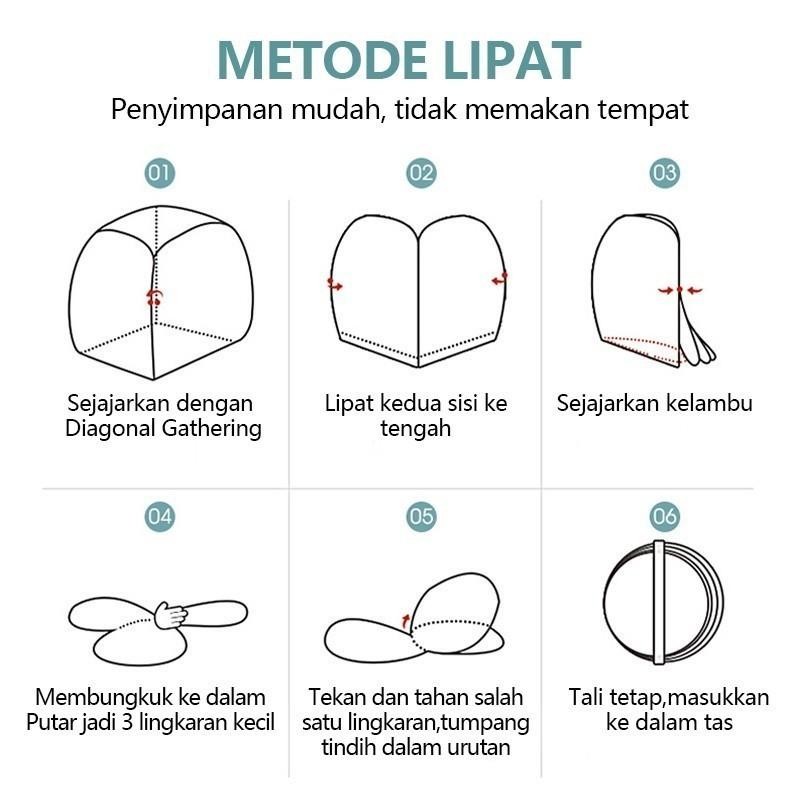 METODE LIPAT
Penyimpanan mudah, tidak memakan tempat

01
Sejajarkan dengan Diagonal Gathering

02
Lipat kedua sisi ke tengah

03
Sejajarkan kelambu

04
Membungkuk ke dalam Putar jadi 3 lingkaran kecil

05
Tekan dan tahan salah satu lingkaran,tumpang tindih dalam urutan

06
Tali tetap,masukkan ke dalam tas