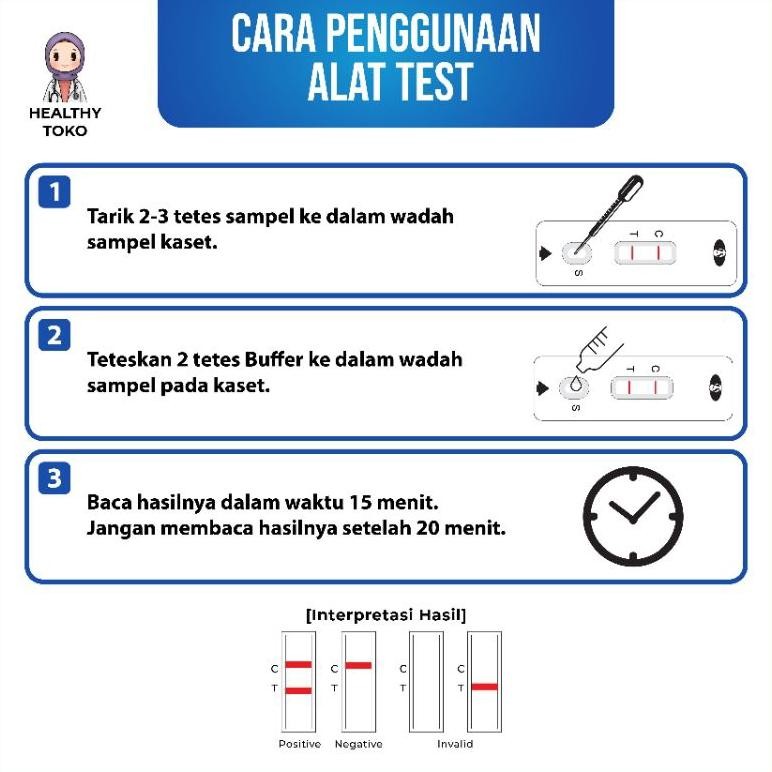 HEALTHY TOKO

CARA PENGGUNAAN ALAT TEST

1
Tarik 2-3 tetes sampel ke dalam wadah sampel kaset.

T C
S

2
Teteskan 2 tetes Buffer ke dalam wadah sampel pada kaset.

T C
S

3
Baca hasilnya dalam waktu 15 menit.
Jangan membaca hasilnya setelah 20 menit.

[Interpretasi Hasil]

C T
C T
C T
C T

Positive Negative Invalid