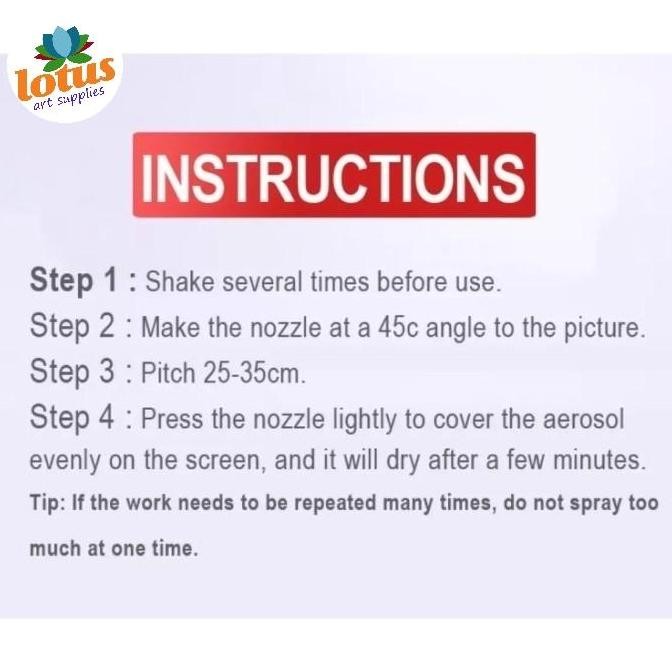 lotus
art supplies

INSTRUCTIONS

Step 1 : Shake several times before use.
Step 2 : Make the nozzle at a 45c angle to the picture.
Step 3 : Pitch 25-35cm.
Step 4 : Press the nozzle lightly to cover the aerosol evenly on the screen, and it will dry after a few minutes.
Tip: If the work needs to be repeated many times, do not spray too much at one time.