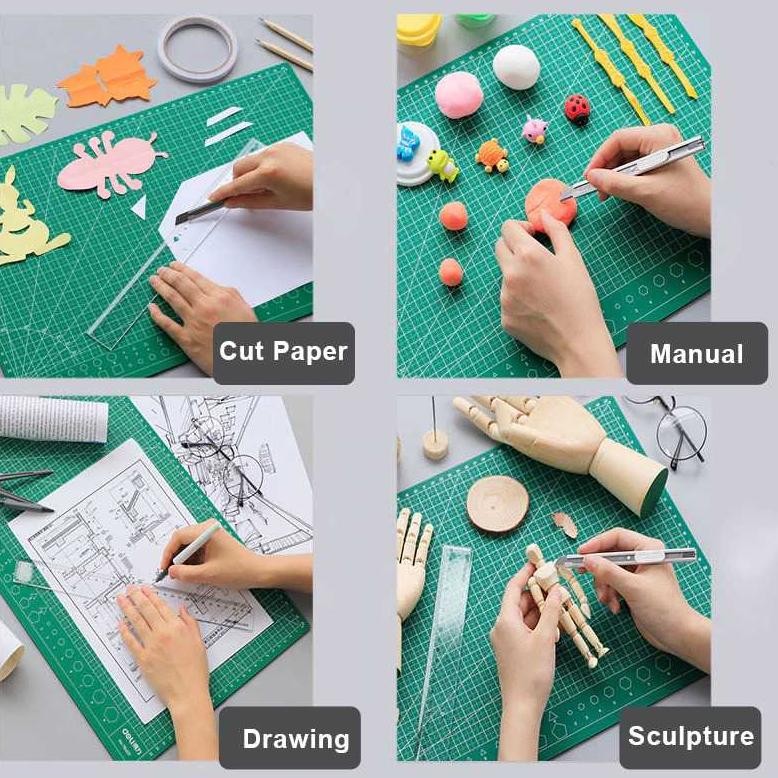 Cut Paper

Manual

Drawing

Sculpture