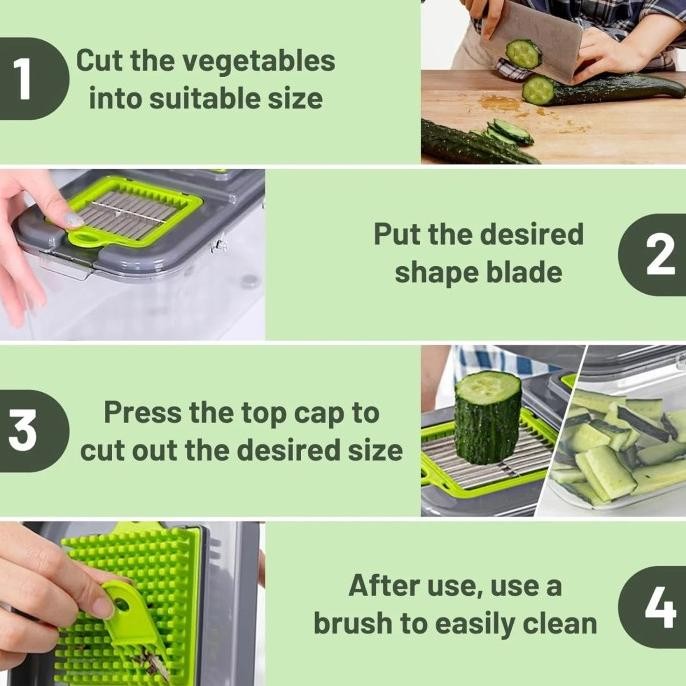 1
Cut the vegetables into suitable size

Put the desired shape blade
2

3
Press the top cap to cut out the desired size

After use, use a brush to easily clean
4