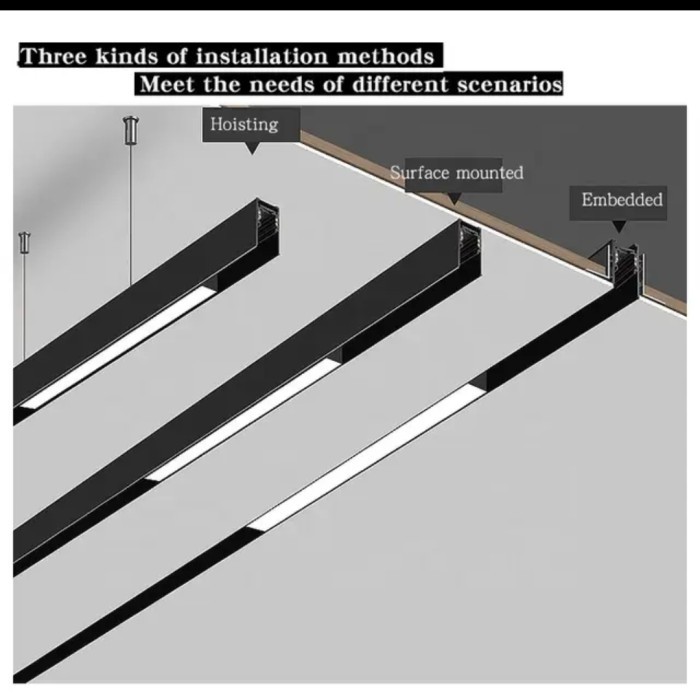 Three kinds of installation methods
Meet the needs of different scenarios

Hoisting

Surface mounted

Embedded