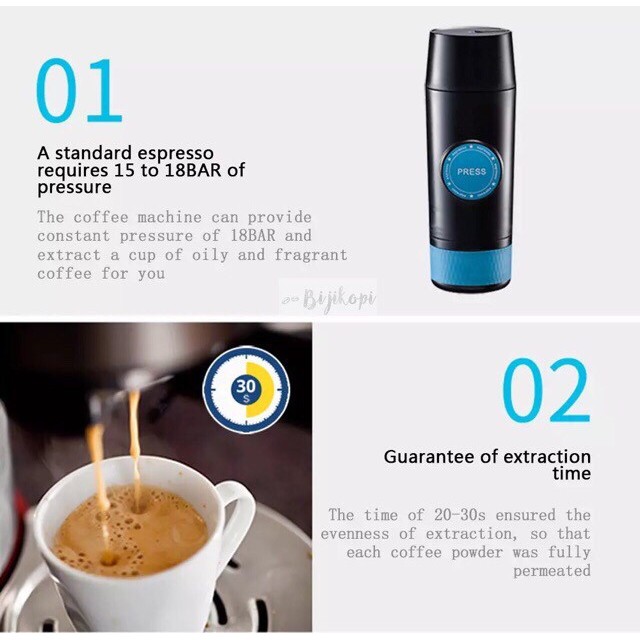 01

A standard espresso requires 15 to 18BAR of pressure

The coffee machine can provide constant pressure of 18BAR and extract a cup of oily and fragrant coffee for you

PRESS

Bijikopi

30 S

02

Guarantee of extraction time

The time of 20-30s ensured the evenness of extraction, so that each coffee powder was fully permeated