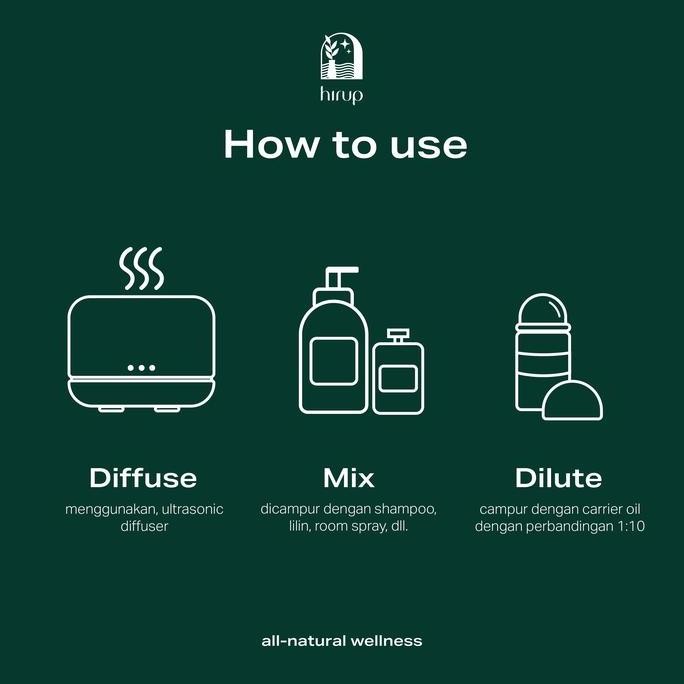 hirup

How to use

Diffuse
menggunakan, ultrasonic diffuser

Mix
dicampur dengan shampoo, lilin, room spray, dll.

Dilute
campur dengan carrier oil dengan perbandingan 1:10

all-natural wellness