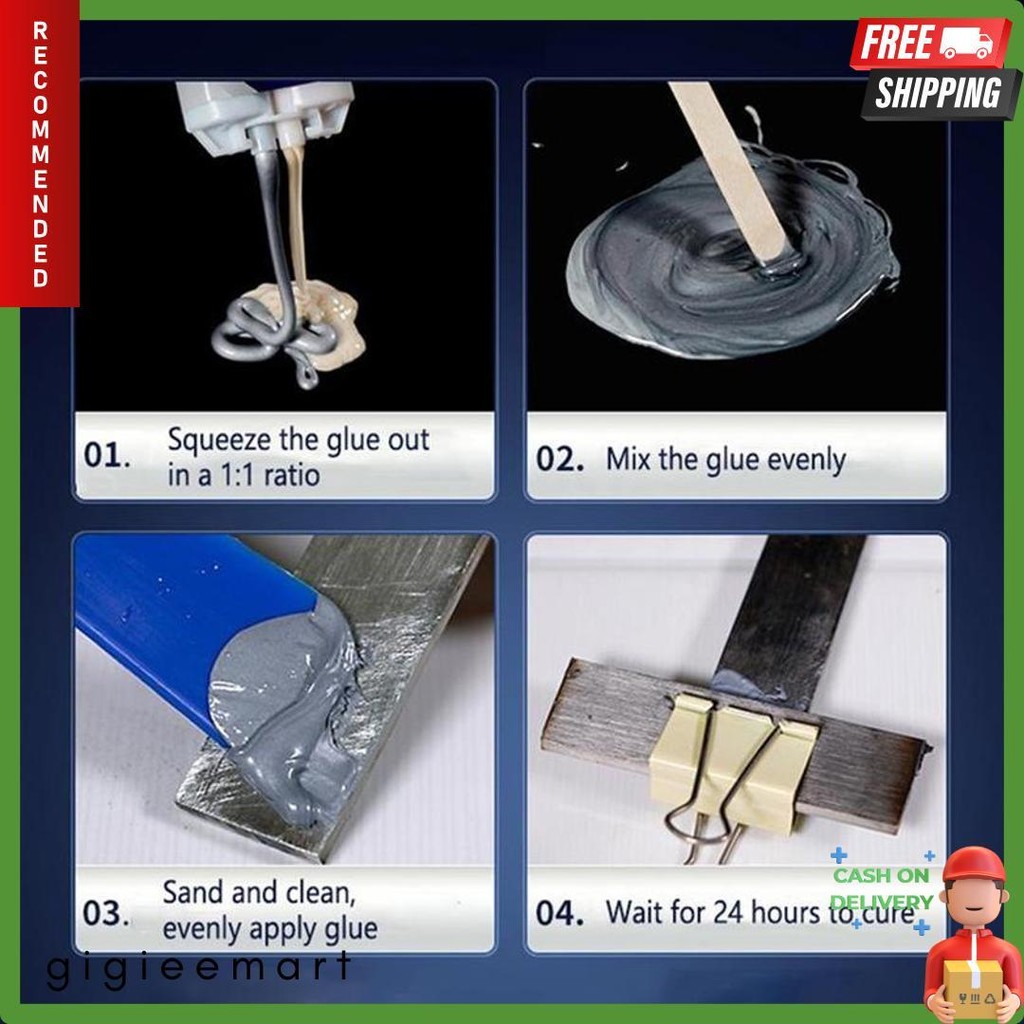 RECOMMENDED

FREE SHIPPING

01. Squeeze the glue out in a 1:1 ratio

02. Mix the glue evenly

03. Sand and clean, evenly apply glue

04. Wait for 24 hours to cure

CASH ON DELIVERY

gigieemart