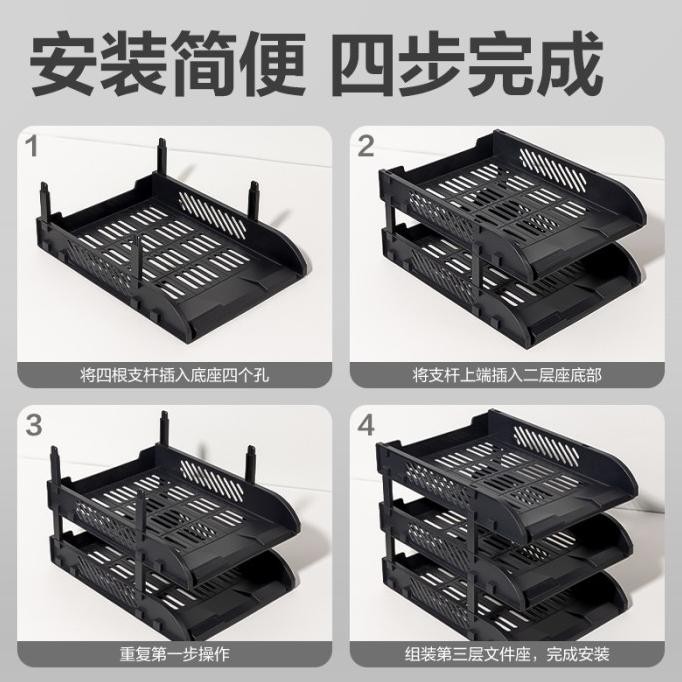 安装简便 四步完成

1

将四根支杆插入底座四个孔

2

将支杆上端插入二层座底部

3

重复第一步操作

4

组装第三层文件座，完成安装