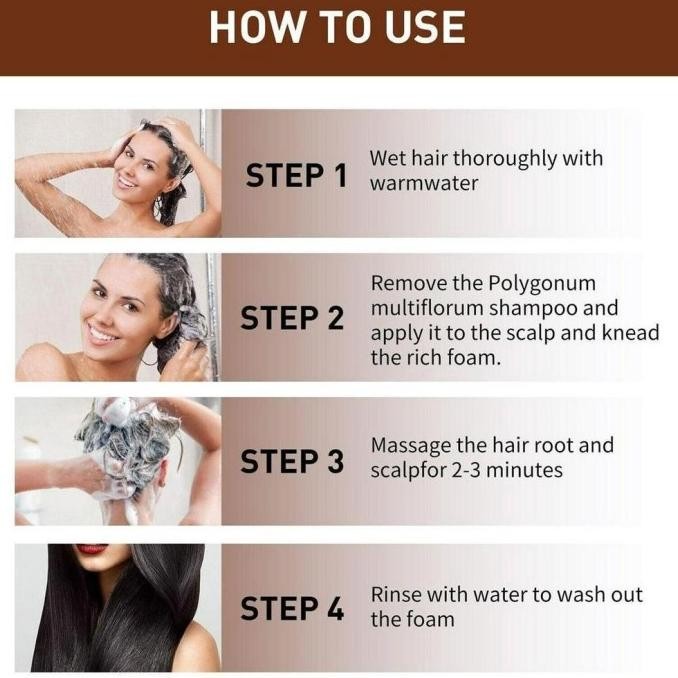 HOW TO USE

STEP 1
Wet hair thoroughly with warmwater

STEP 2
Remove the Polygonum multiflorum shampoo and apply it to the scalp and knead the rich foam.

STEP 3
Massage the hair root and scalpfor 2-3 minutes

STEP 4
Rinse with water to wash out the foam