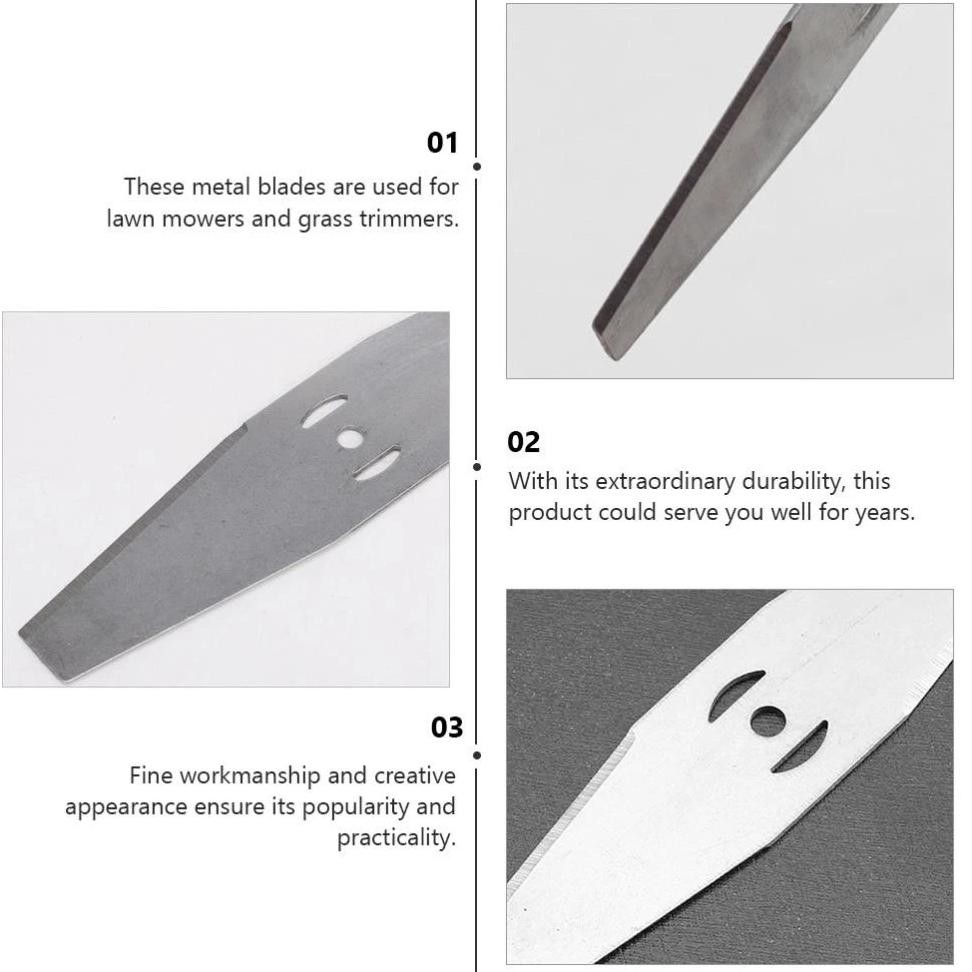 01

These metal blades are used for lawn mowers and grass trimmers.

02

With its extraordinary durability, this product could serve you well for years.

03

Fine workmanship and creative appearance ensure its popularity and practicality.