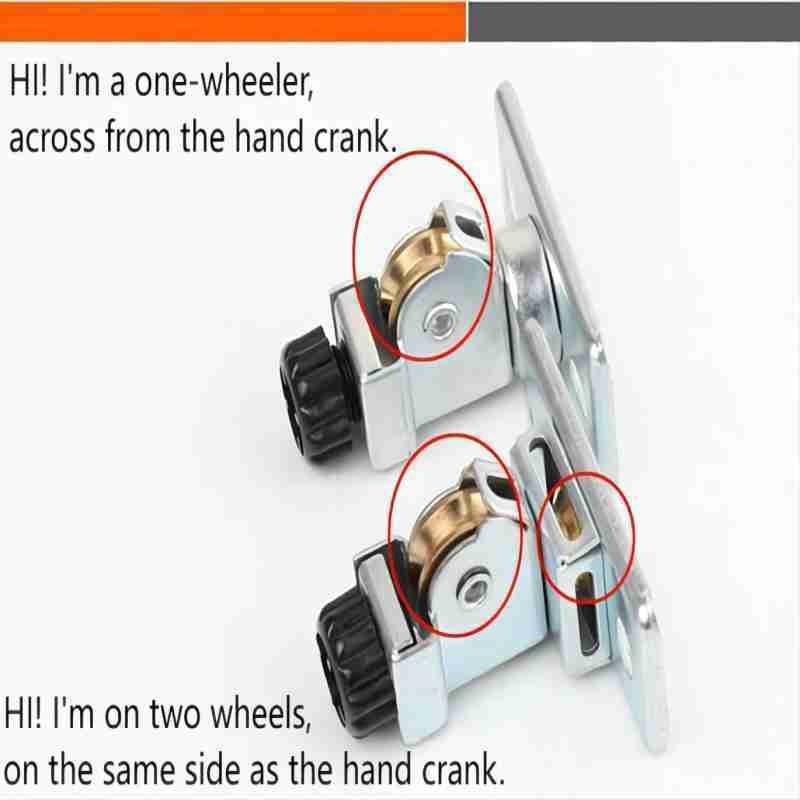 HI! I'm a one-wheeler, across from the hand crank.

HI! I'm on two wheels, on the same side as the hand crank.