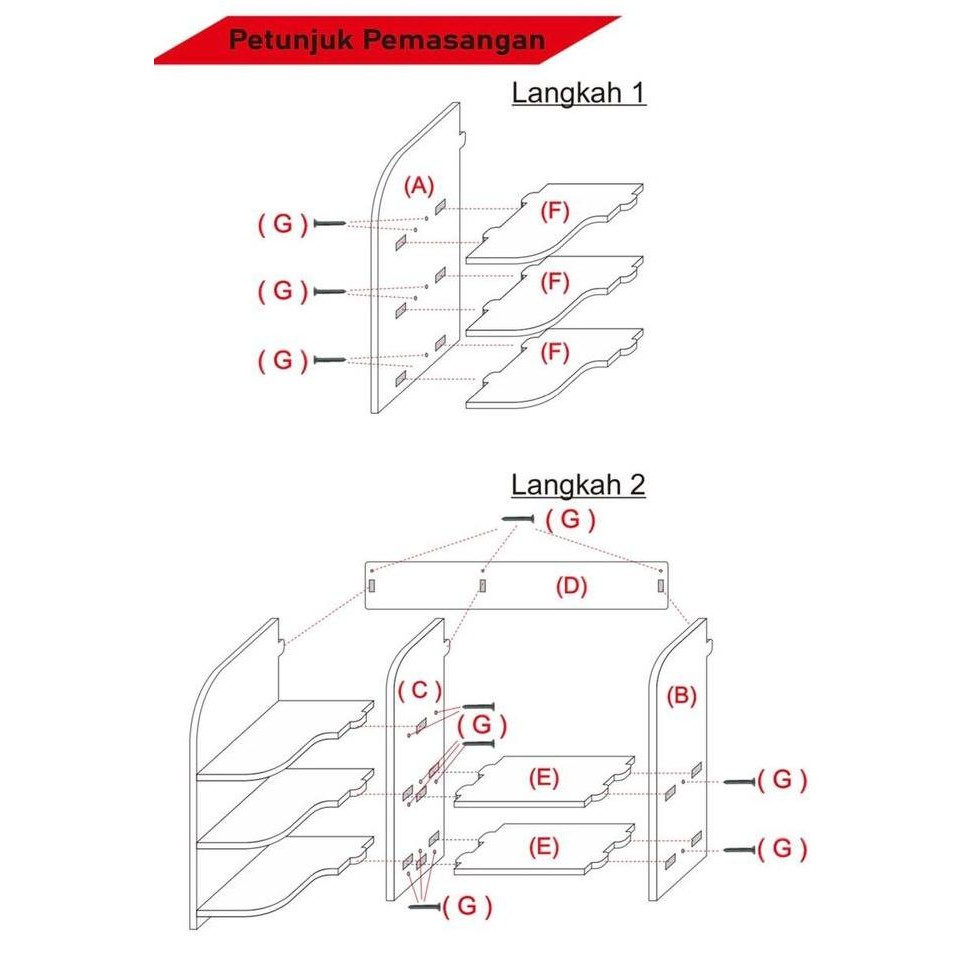 Petunjuk Pemasangan

Langkah 1

(A)

( G )

(F)

( G )

(F)

( G )

(F)

Langkah 2

( G )

(D)

( C )

( G )

(B)

(E)

( G )

(E)

( G )

( G )