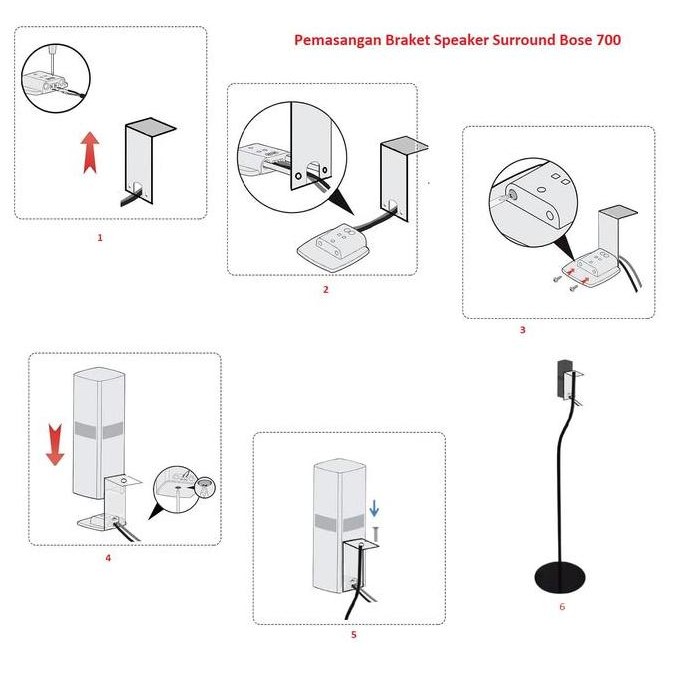 Pemasangan Braket Speaker Surround Bose 700

1

2

3

4

5

6