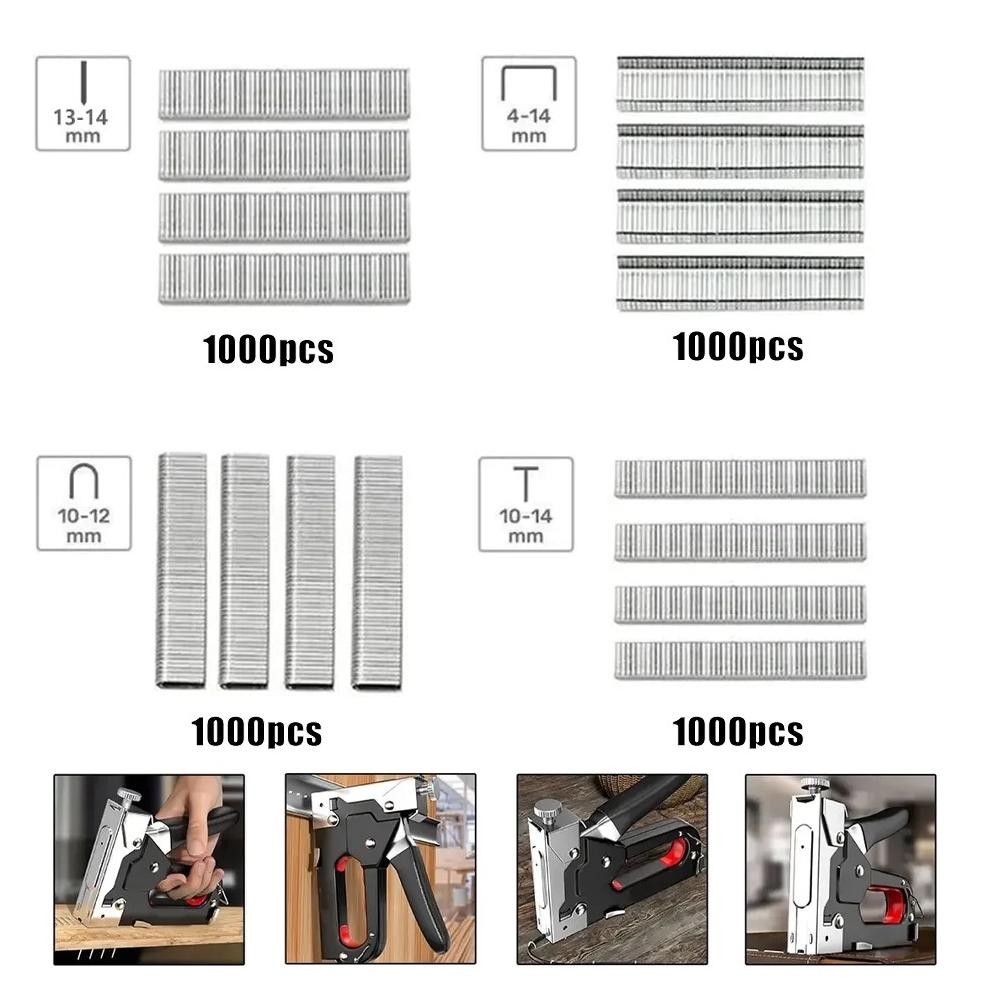 13-14 mm

1000pcs

4-14 mm

1000pcs

10-12 mm

1000pcs

10-14 mm

1000pcs