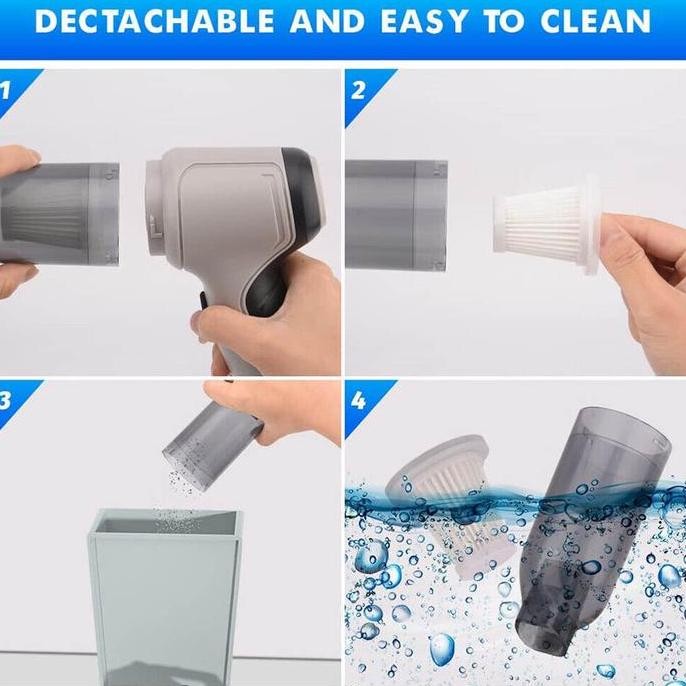 DECTACHABLE AND EASY TO CLEAN

1

2

3

4