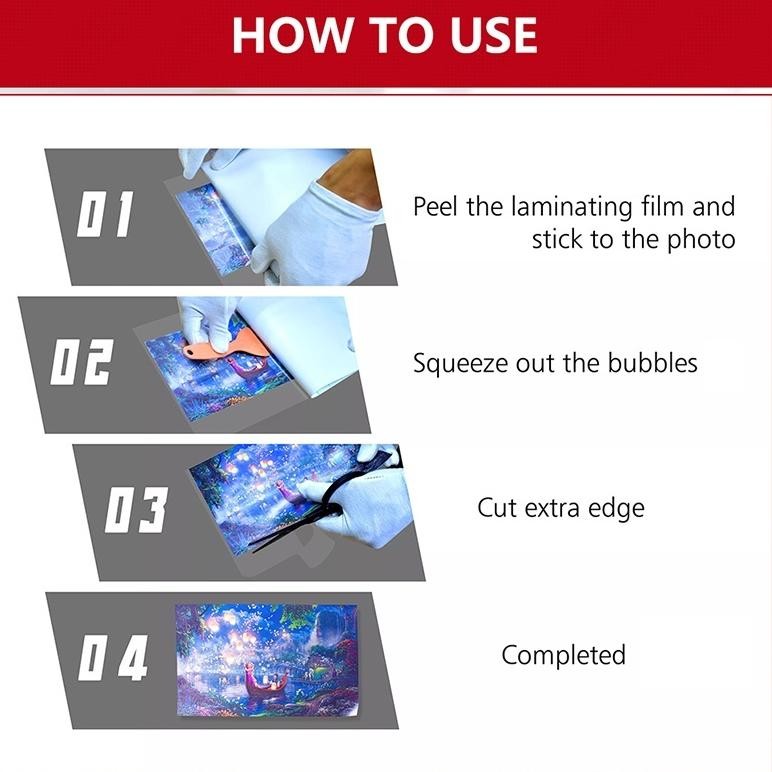 HOW TO USE

01

Peel the laminating film and stick to the photo

02

Squeeze out the bubbles

03

Cut extra edge

04

Completed