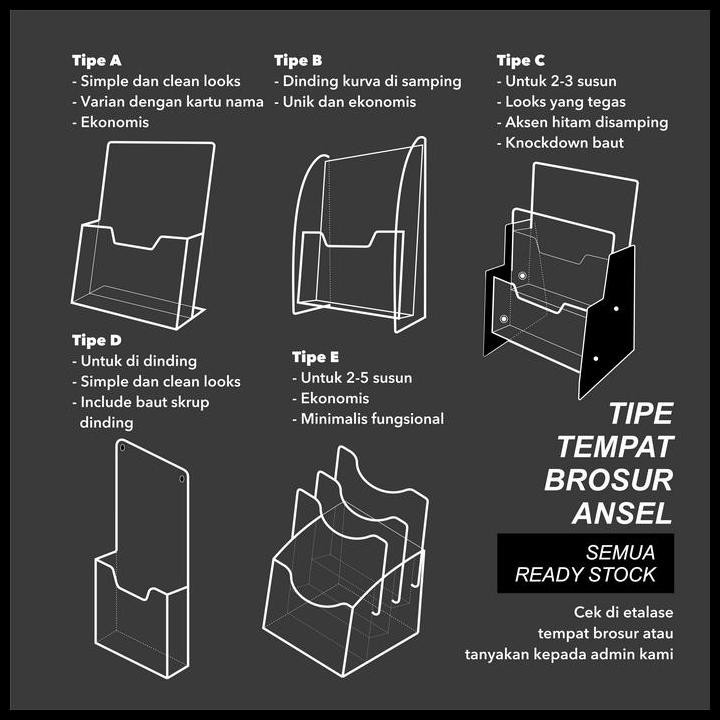 Tipe A
- Simple dan clean looks
- Varian dengan kartu nama
- Ekonomis

Tipe B
- Dinding kurva di samping
- Unik dan ekonomis

Tipe C
- Untuk 2-3 susun
- Looks yang tegas
- Aksen hitam disamping
- Knockdown baut

Tipe D
- Untuk di dinding
- Simple dan clean looks
- Include baut skrup dinding

Tipe E
- Untuk 2-5 susun
- Ekonomis
- Minimalis fungsional

TIPE TEMPAT BROSUR ANSEL

SEMUA READY STOCK

Cek di etalase tempat brosur atau tanyakan kepada admin kami