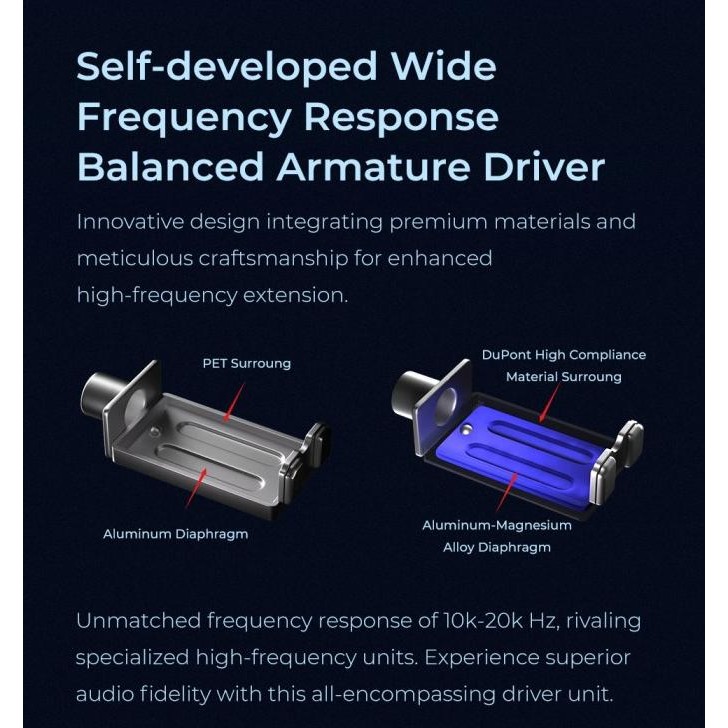 Self-developed Wide Frequency Response Balanced Armature Driver

Innovative design integrating premium materials and meticulous craftsmanship for enhanced high-frequency extension.

PET Surroung

Aluminum Diaphragm

DuPont High Compliance Material Surroung

Aluminum-Magnesium Alloy Diaphragm

Unmatched frequency response of 10k-20k Hz, rivaling specialized high-frequency units. Experience superior audio fidelity with this all-encompassing driver unit.