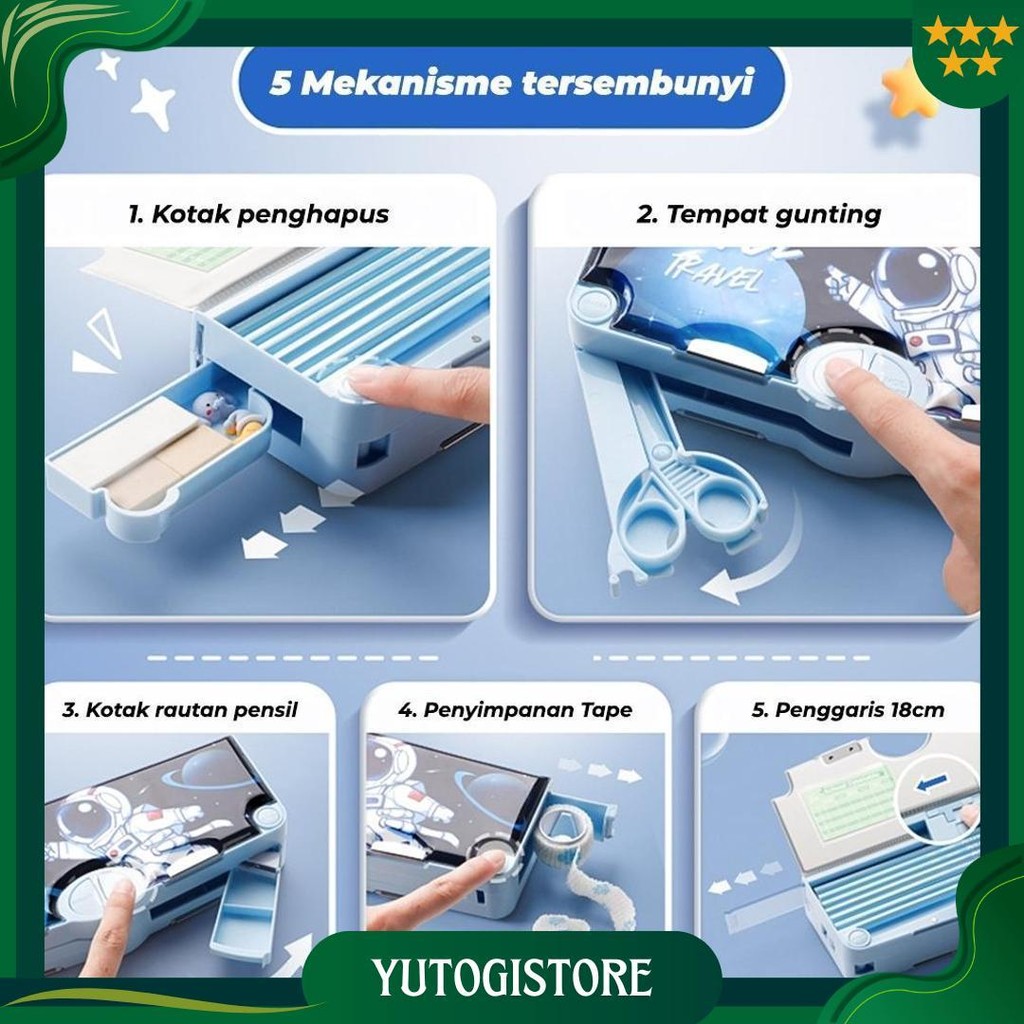 5 Mekanisme tersembunyi

1. Kotak penghapus

2. Tempat gunting

TRAVEL

3. Kotak rautan pensil

4. Penyimpanan Tape

5. Penggaris 18cm

YUTOGISTORE