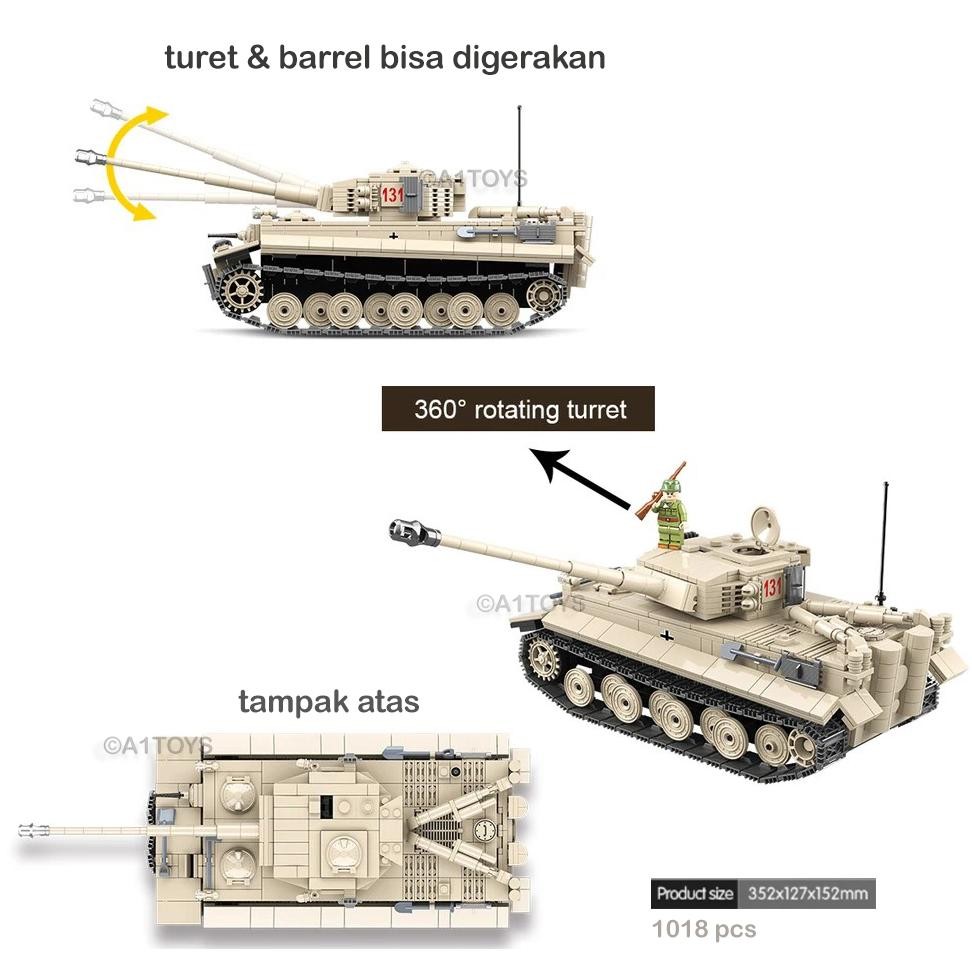 turet & barrel bisa digerakan

©A1TOYS

131

360° rotating turret

©A1TOYS

131

tampak atas

©A1TOYS

Product size 352x127x152mm

1018 pcs