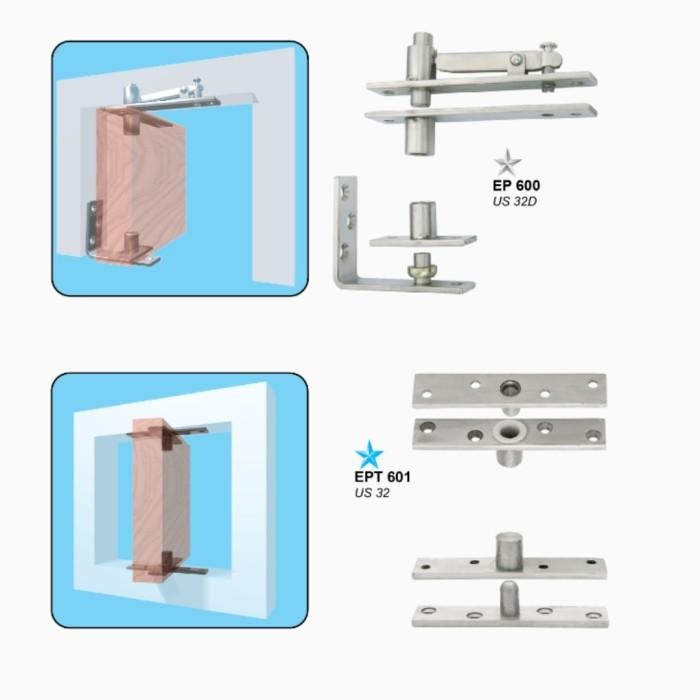 EP 600
US 32D

EPT 601
US 32