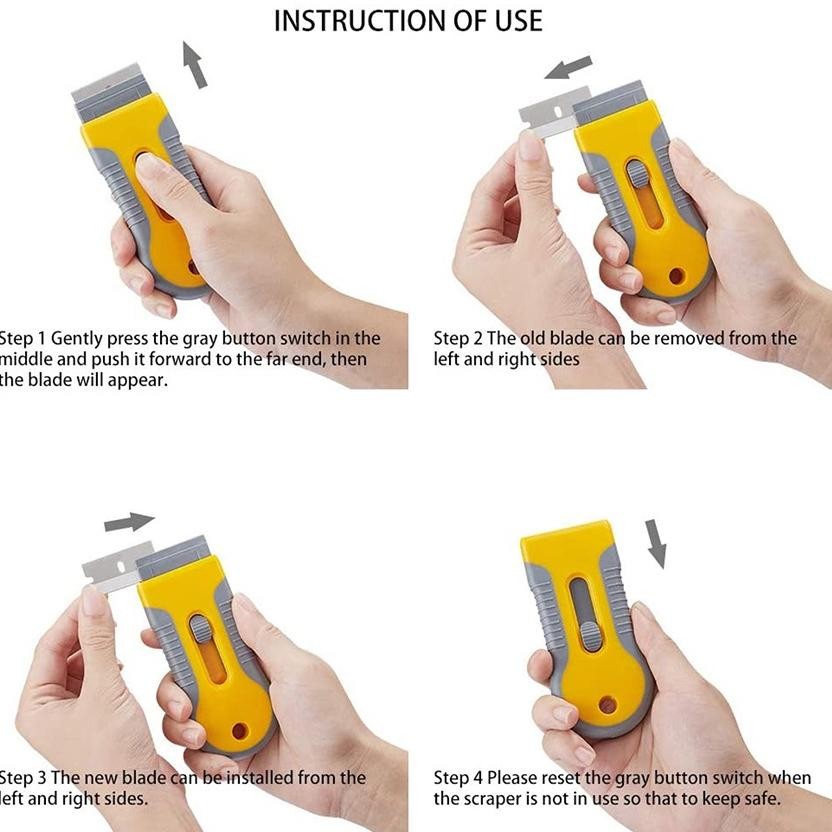 INSTRUCTION OF USE

Step 1 Gently press the gray button switch in the middle and push it forward to the far end, then the blade will appear.

Step 2 The old blade can be removed from the left and right sides

Step 3 The new blade can be installed from the left and right sides.

Step 4 Please reset the gray button switch when the scraper is not in use so that to keep safe.