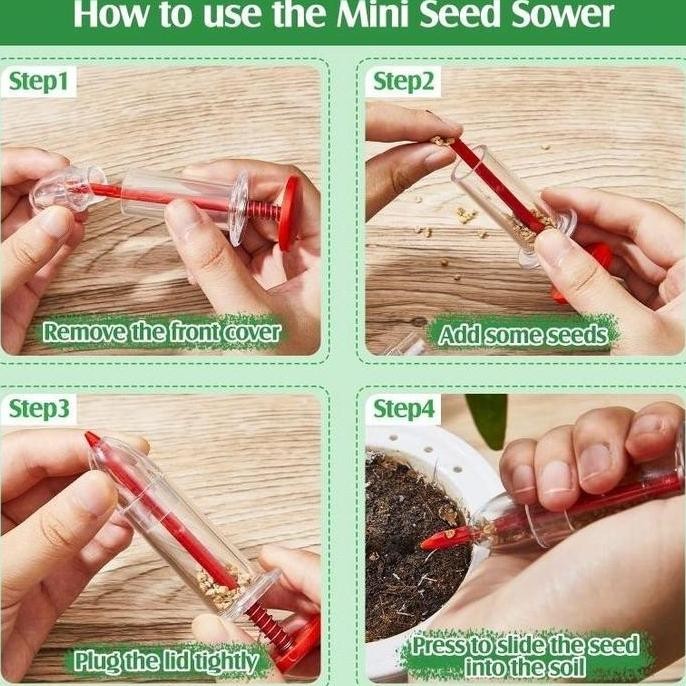 How to use the Mini Seed Sower

Step1

Remove the front cover

Step2

Add some seeds

Step3

Plug the lid tightly

Step4

Press to slide the seed into the soil