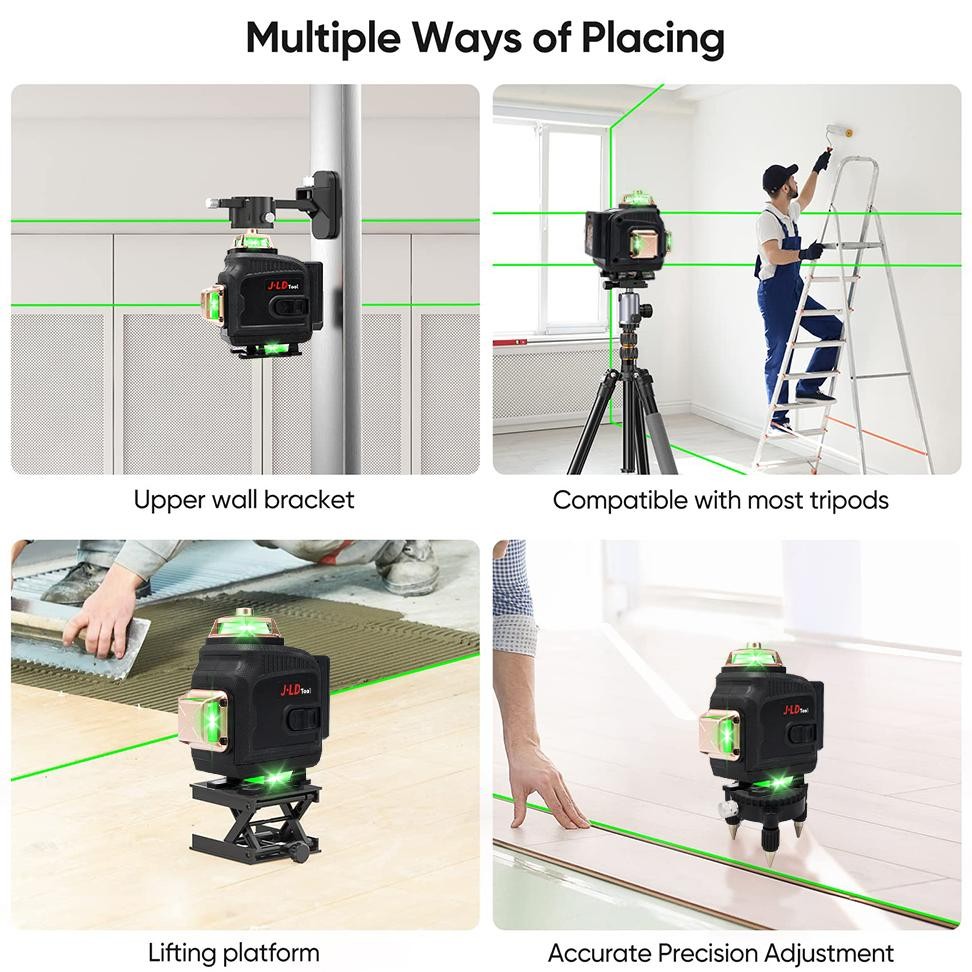 Multiple Ways of Placing

J-LD Tool

Upper wall bracket

Compatible with most tripods

J-LD Tool

Lifting platform

J-LD Tool

Accurate Precision Adjustment