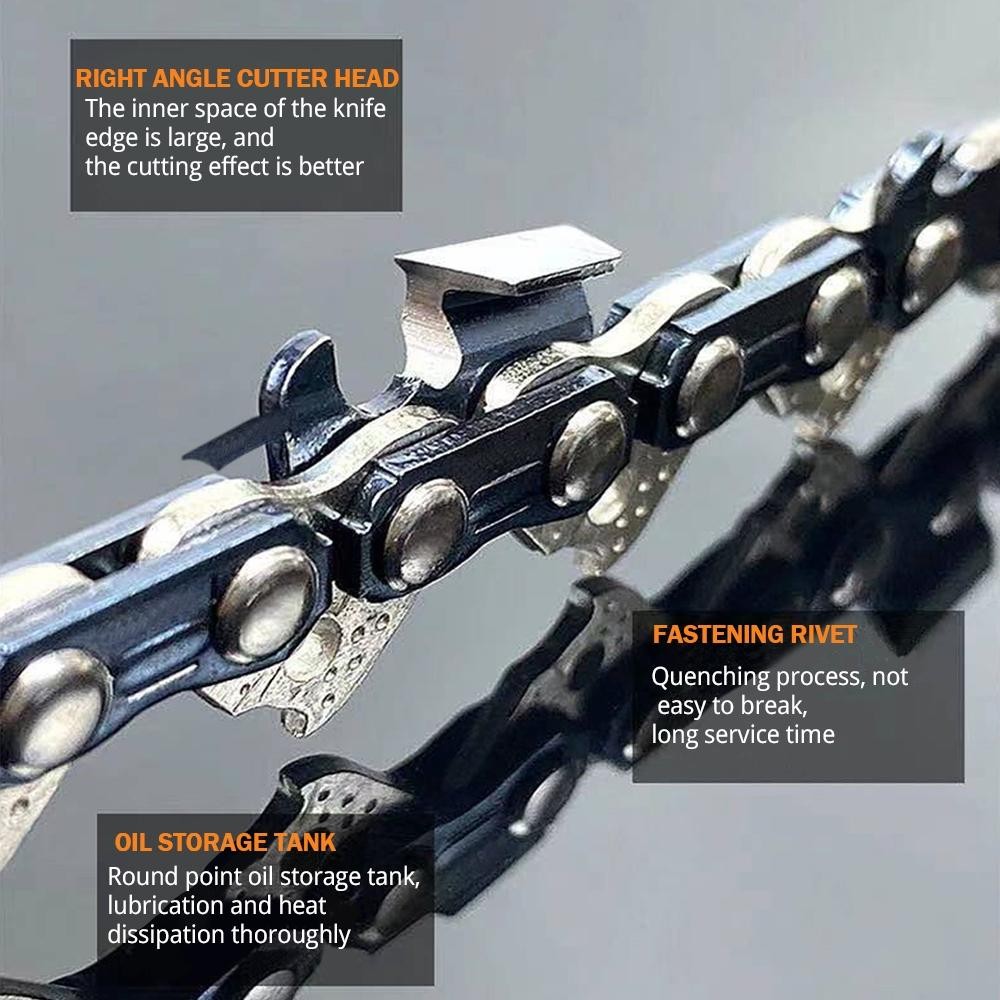 RIGHT ANGLE CUTTER HEAD
The inner space of the knife edge is large, and the cutting effect is better

FASTENING RIVET
Quenching process, not easy to break, long service time

OIL STORAGE TANK
Round point oil storage tank, lubrication and heat dissipation thoroughly