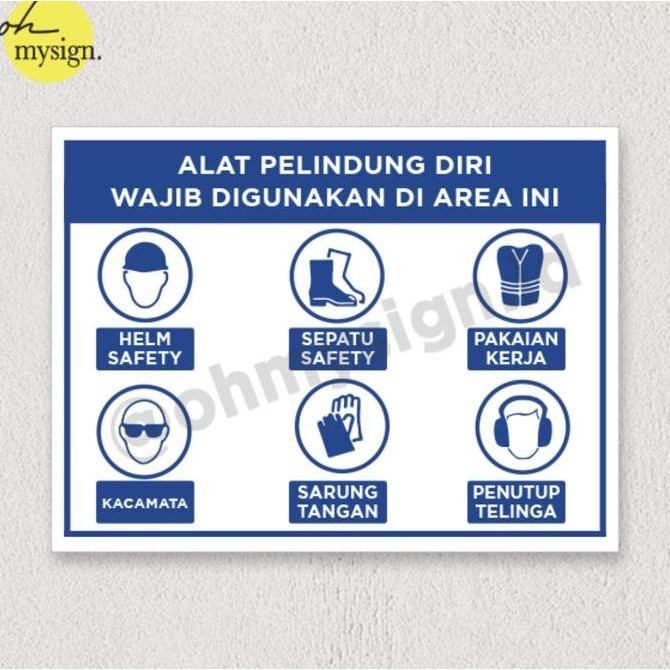 oh mysign.

ALAT PELINDUNG DIRI
WAJIB DIGUNAKAN DI AREA INI

HELM SAFETY

SEPATU SAFETY

PAKAIAN KERJA

KACAMATA

SARUNG TANGAN

PENUTUP TELINGA

@ohmysign.id