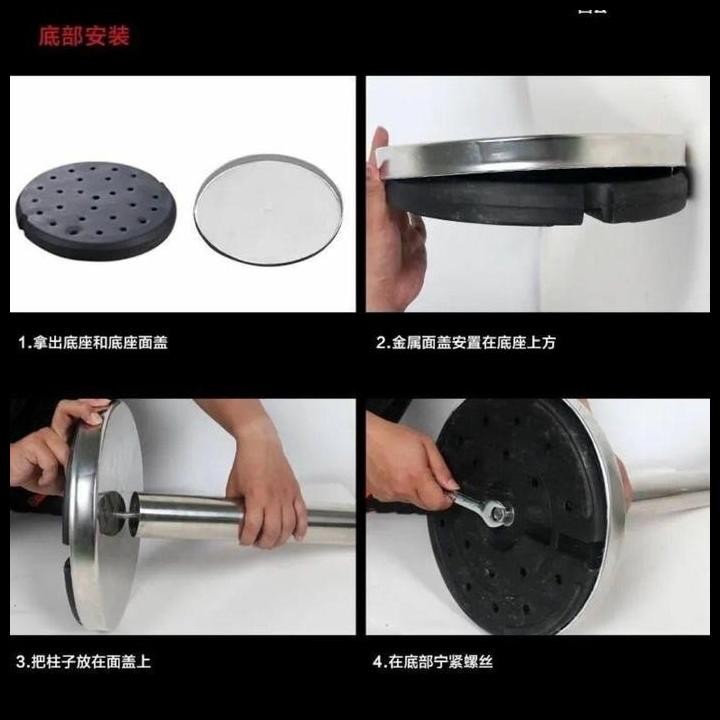 底部安装

1.拿出底座和底座面盖

2.金属面盖安置在底座上方

3.把柱子放在面盖上

4.在底部宁紧螺丝