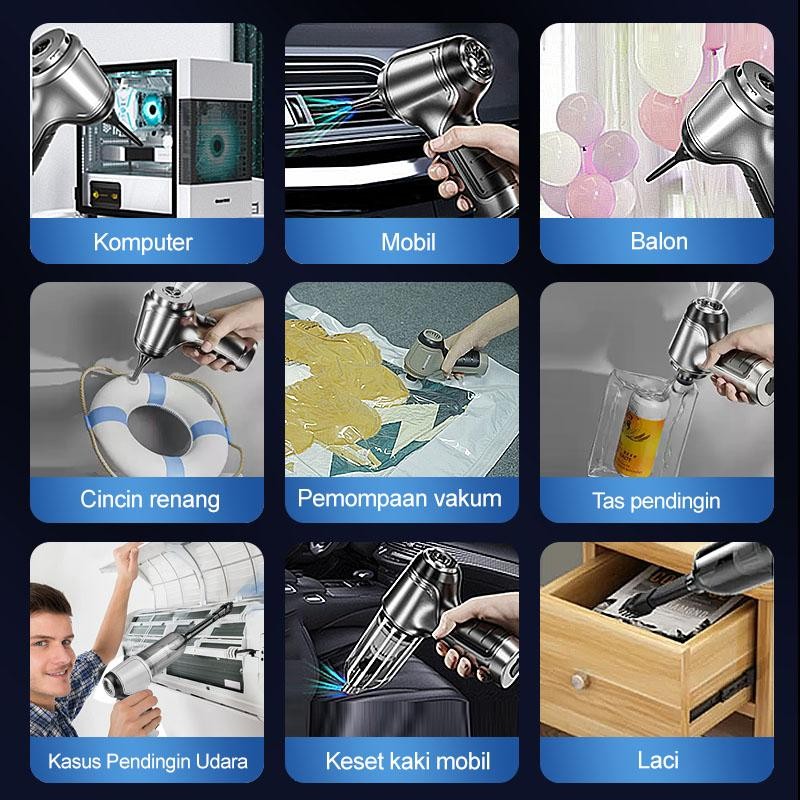 Komputer

Mobil

Balon

Cincin renang

Pemompaan vakum

Tas pendingin

Kasus Pendingin Udara

Keset kaki mobil

Laci