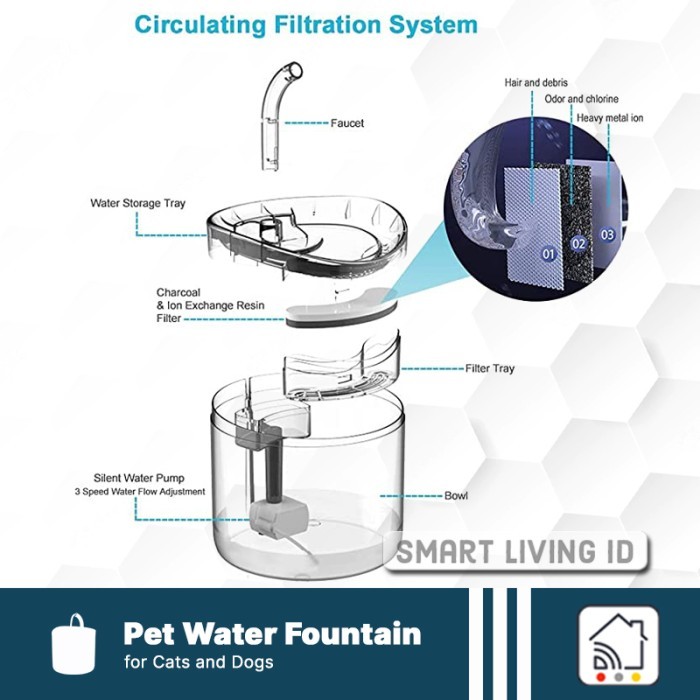 Circulating Filtration System

Faucet

Hair and debris
Odor and chlorine
Heavy metal ion

01 02 03

Water Storage Tray

Charcoal & Ion Exchange Resin Filter

Filter Tray

Silent Water Pump
3 Speed Water Flow Adjustment

Bowl

SMART LIVING ID

Pet Water Fountain
for Cats and Dogs